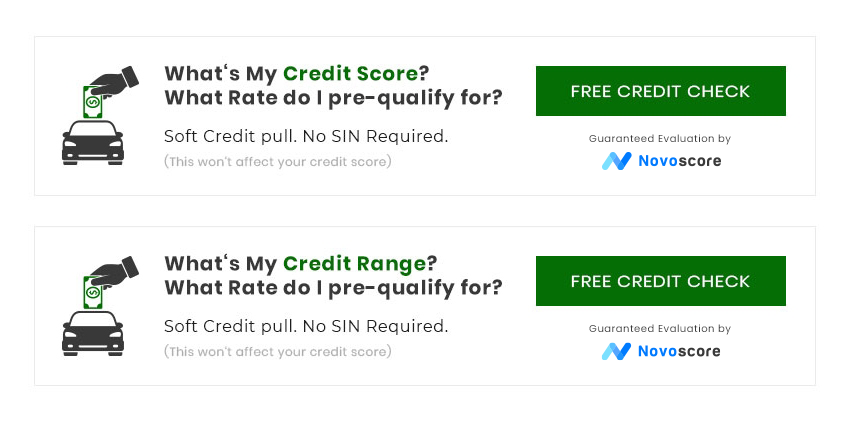 What's My Credit Score?
What Rate do I pre-qualify for?

Soft Credit pull. No SIN Required.

(This won't affect your credit score)

FREE CREDIT CHECK

Guaranteed Evaluation by

Novoscore

What's My Credit Range?
What Rate do I pre-qualify for?

Soft Credit pull. No SIN Required.

(This won't affect your credit score)

FREE CREDIT CHECK

Guaranteed Evaluation by

Novoscore